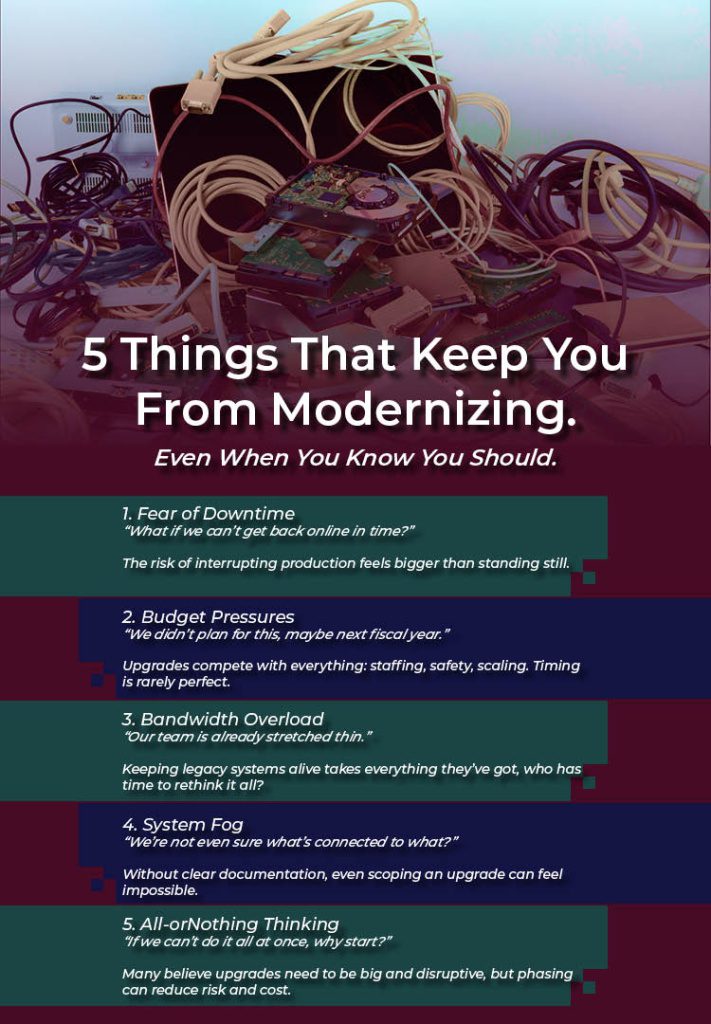 5 Things That Keep You From Modernizing.

Even When You Know You Should.

1. Fear of Downtime
"What if we can't get back online in time?"

The risk of interrupting production feels bigger than standing still.

2. Budget Pressures
"We didn't plan for this, maybe next fiscal year."

Upgrades compete with everything: staffing, safety, scaling. Timing is rarely perfect.

3. Bandwidth Overload
"Our team is already stretched thin."

Keeping legacy systems alive takes everything they've got, who has time to rethink it all?

4. System Fog
"We're not even sure what's connected to what?"

Without clear documentation, even scoping an upgrade can feel impossible.

5. All-orNothing Thinking
"If we can't do it all at once, why start?"

Many believe upgrades need to be big and disruptive, but phasing can reduce risk and cost.